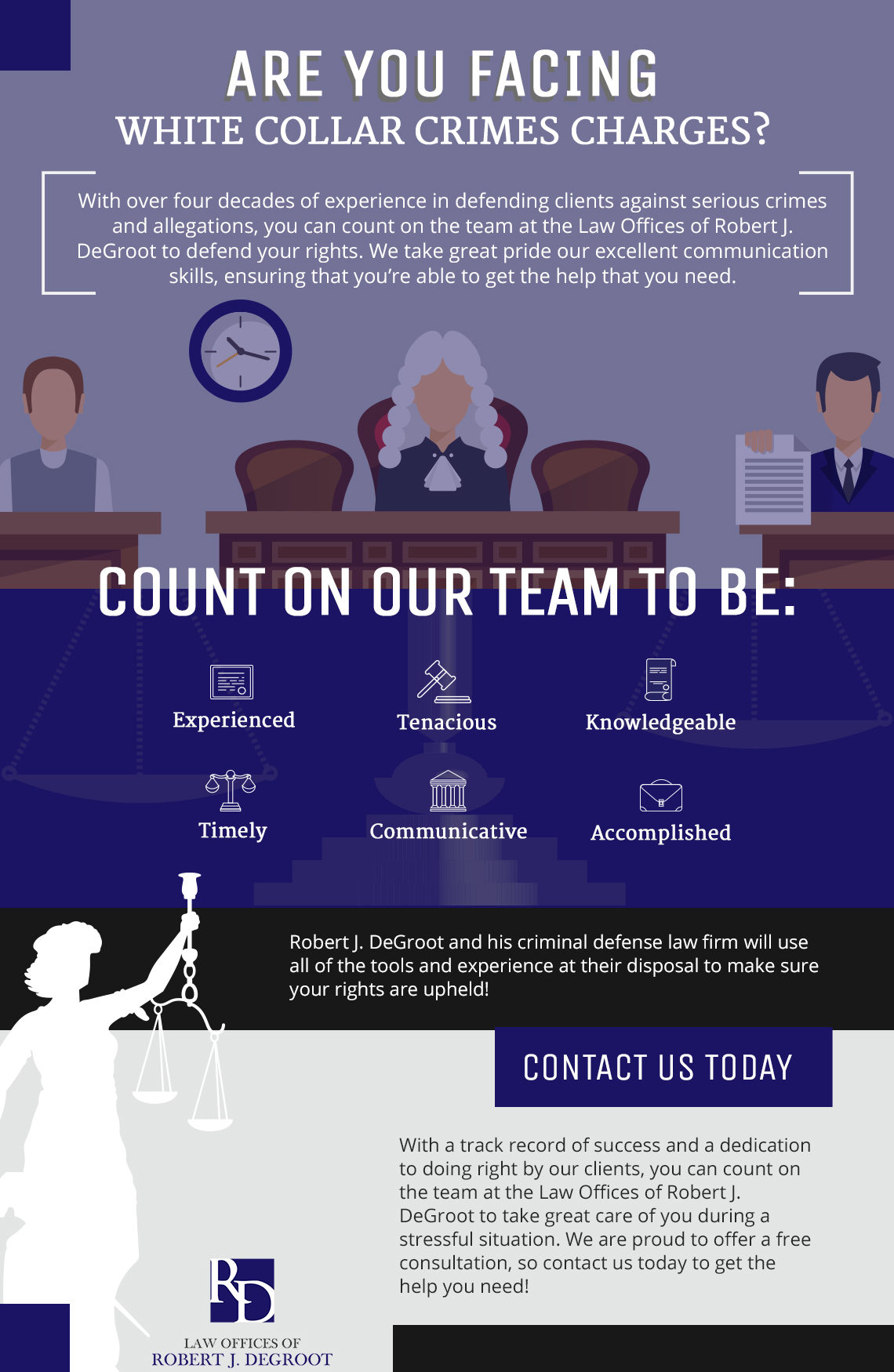 ARE YOU FACING
WHITE COLLAR CRIMES CHARGES?

With over four decades of experience in defending clients against serious crimes and allegations, you can count on the team at the Law Offices of Robert J. DeGroot to defend your rights. We take great pride our excellent communication skills, ensuring that you're able to get the help that you need.

COUNT ON OUR TEAM TO BE:

Experienced

Tenacious

Knowledgeable

Timely

Communicative

Accomplished

Robert J. DeGroot and his criminal defense law firm will use all of the tools and experience at their disposal to make sure your rights are upheld!

CONTACT US TODAY

With a track record of success and a dedication to doing right by our clients, you can count on the team at the Law Offices of Robert J. DeGroot to take great care of you during a stressful situation. We are proud to offer a free consultation, so contact us today to get the help you need!

RD
LAW OFFICES OF
ROBERT J. DEGROOT